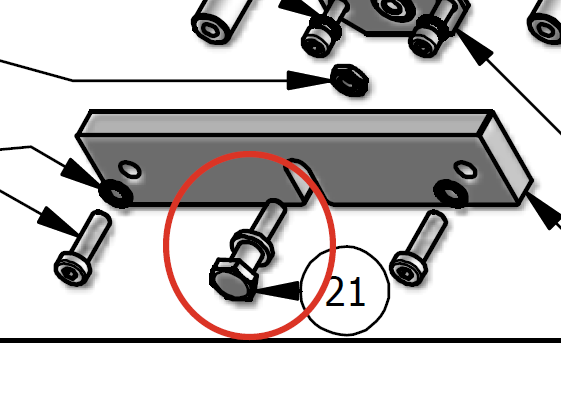 21