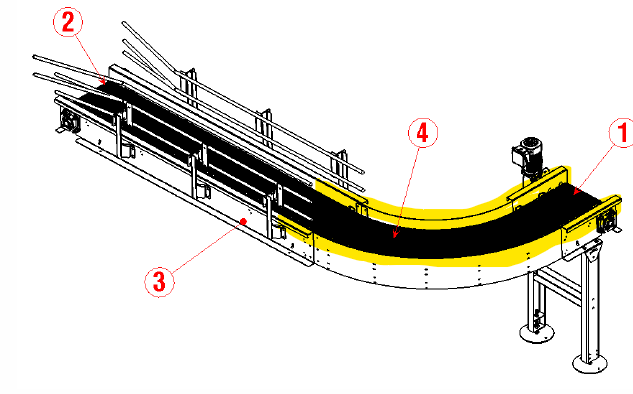 2
4
1
3